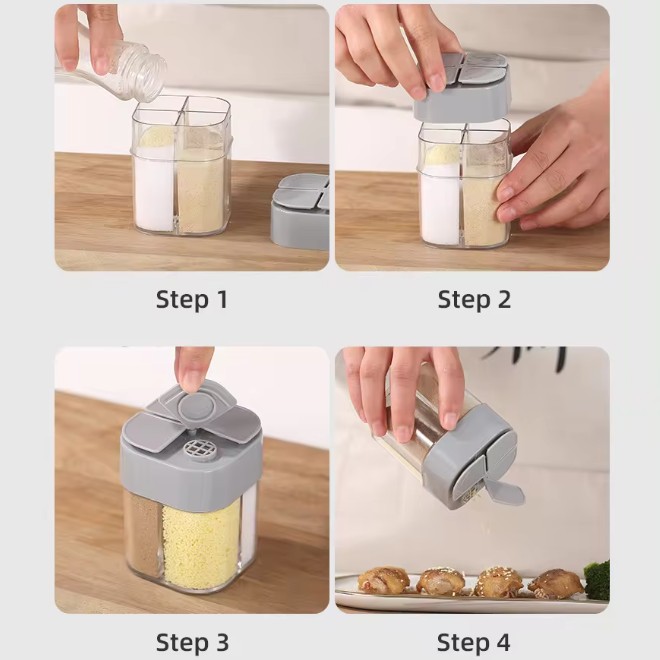 Step 1

Step 2

Step 3

Step 4